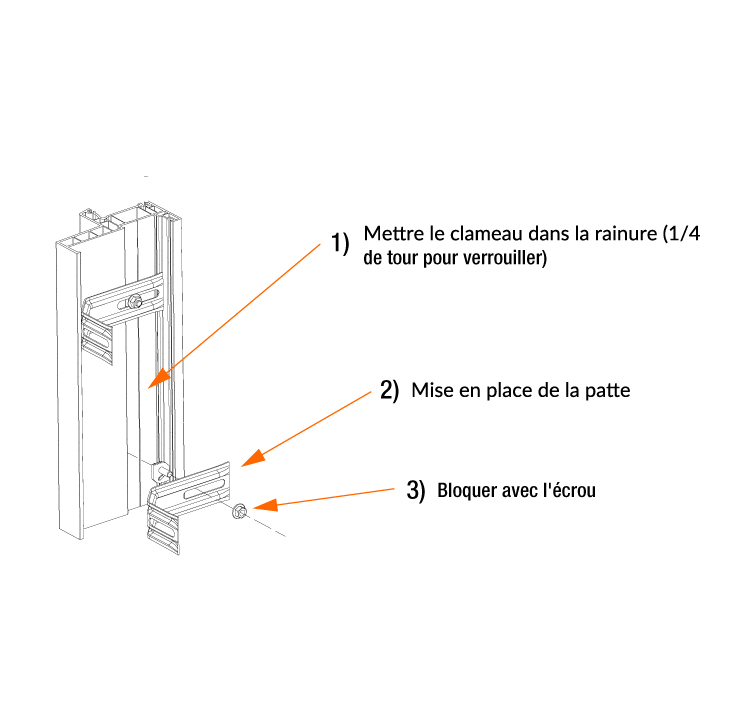 1) Mettre le clameau dans la rainure (1/4 de tour pour verrouiller)

2) Mise en place de la patte

3) Bloquer avec l'écrou